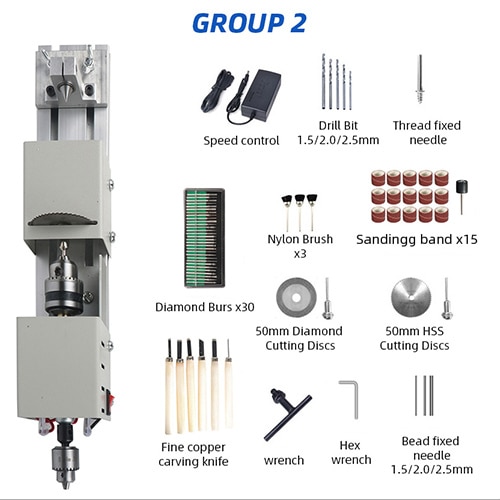 GROUP 2

Speed control

Drill Bit
1.5/2.0/2.5mm

Thread fixed needle

Nylon Brush x3

Sandingg band x15

Diamond Burs x30

50mm Diamond Cutting Discs

50mm HSS Cutting Discs

Fine copper carving knife

wrench

Hex wrench

Bead fixed needle
1.5/2.0/2.5mm